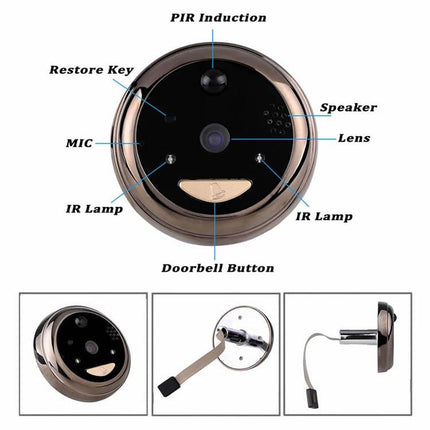 PIR Induction
Restore Key
Speaker
MIC
Lens
IR Lamp
IR Lamp
Doorbell Button