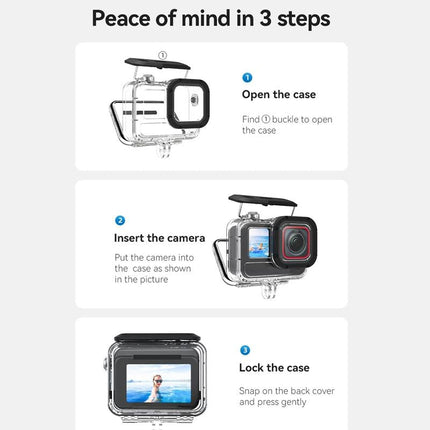 Peace of mind in 3 steps

①

1

Open the case

Find ① buckle to open the case

2

Insert the camera

Put the camera into the case as shown in the picture

3

Lock the case

Snap on the back cover and press gently