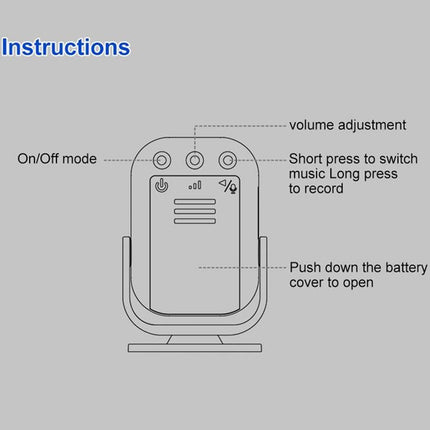 Instructions

volume adjustment

On/Off mode

Short press to switch music Long press to record

Push down the battery cover to open