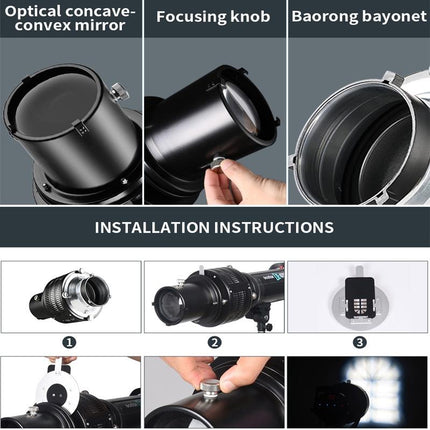 Optical concave-convex mirror

Focusing knob

Baorong bayonet

INSTALLATION INSTRUCTIONS

1

2

3