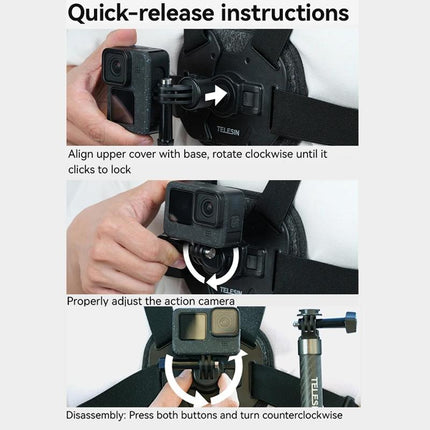 Quick-release instructions

TELESIN

Align upper cover with base, rotate clockwise until it clicks to lock

TELESIN

Properly adjust the action camera

TELES

Disassembly: Press both buttons and turn counterclockwise