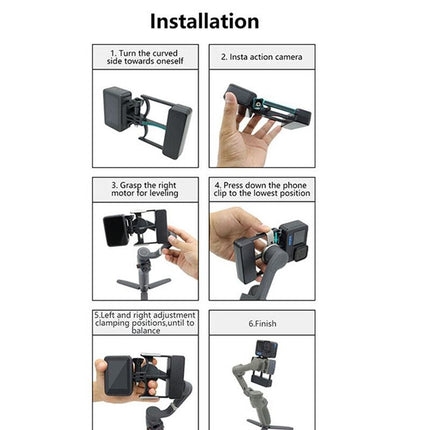 Installation

1. Turn the curved side towards oneself

2. Insta action camera

3. Grasp the right motor for leveling

4. Press down the phone clip to the lowest position

5.Left and right adjustment clamping positions,until to balance

6.Finish