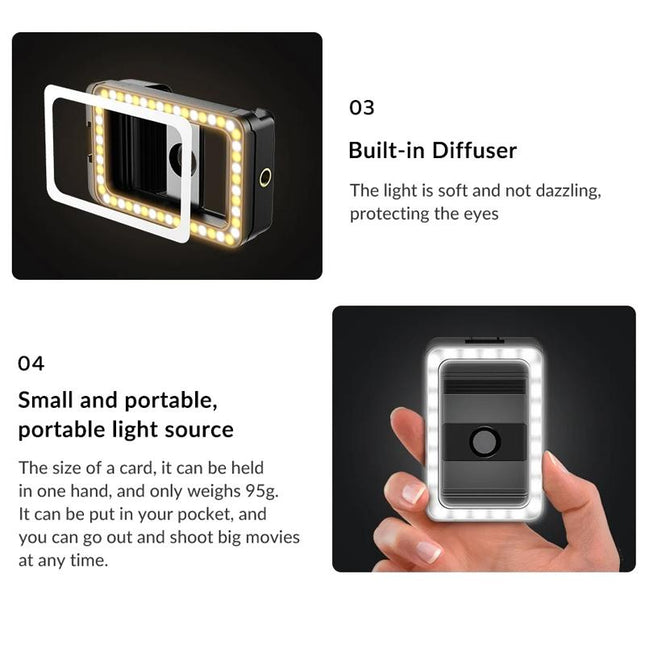 03

Built-in Diffuser

The light is soft and not dazzling, protecting the eyes

04

Small and portable, portable light source

The size of a card, it can be held in one hand, and only weighs 95g. It can be put in your pocket, and you can go out and shoot big movies at any time.