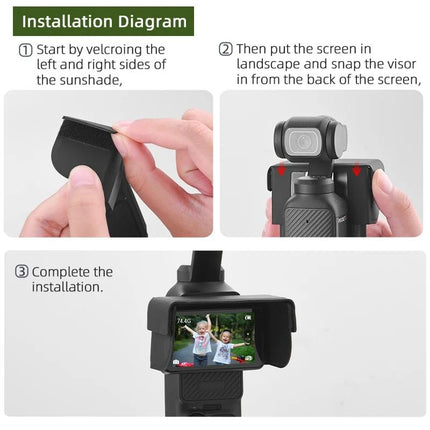 Installation Diagram

① Start by velcroing the left and right sides of the sunshade,

② Then put the screen in landscape and snap the visor in from the back of the screen,

③ Complete the installation.

74.4G