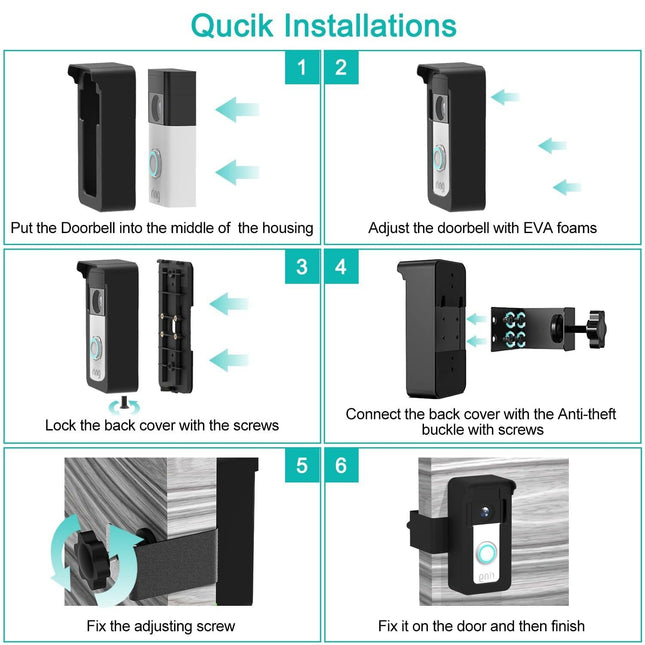 Qucik Installations

1

Put the Doorbell into the middle of the housing

2

Adjust the doorbell with EVA foams

3

Lock the back cover with the screws

4

Connect the back cover with the Anti-theft buckle with screws

5

Fix the adjusting screw

6

Fix it on the door and then finish