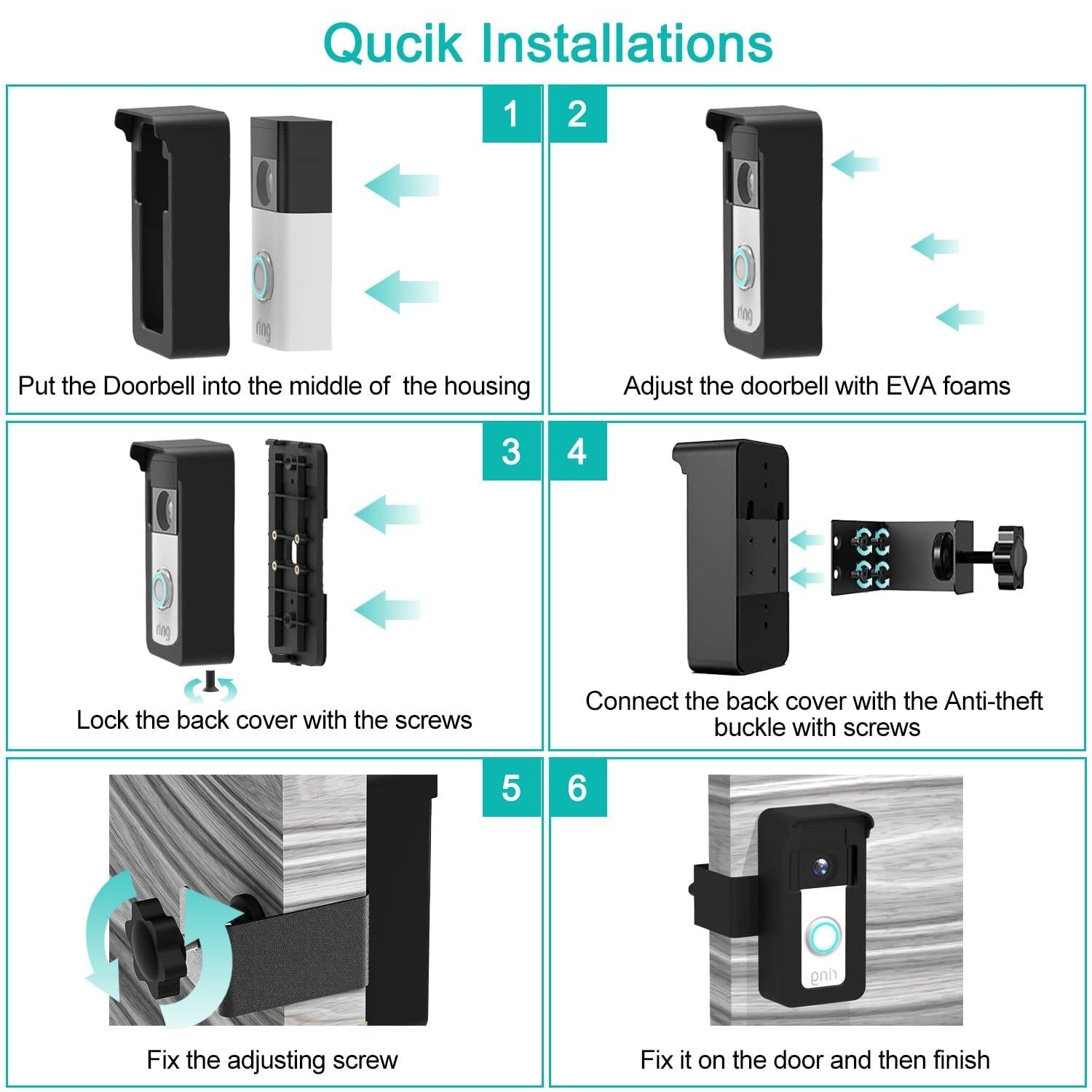 Qucik Installations

1

ring

Put the Doorbell into the middle of the housing

2

ring

Adjust the doorbell with EVA foams

3

ring

Lock the back cover with the screws

4

Connect the back cover with the Anti-theft buckle with screws

5

Fix the adjusting screw

6

ring

Fix it on the door and then finish