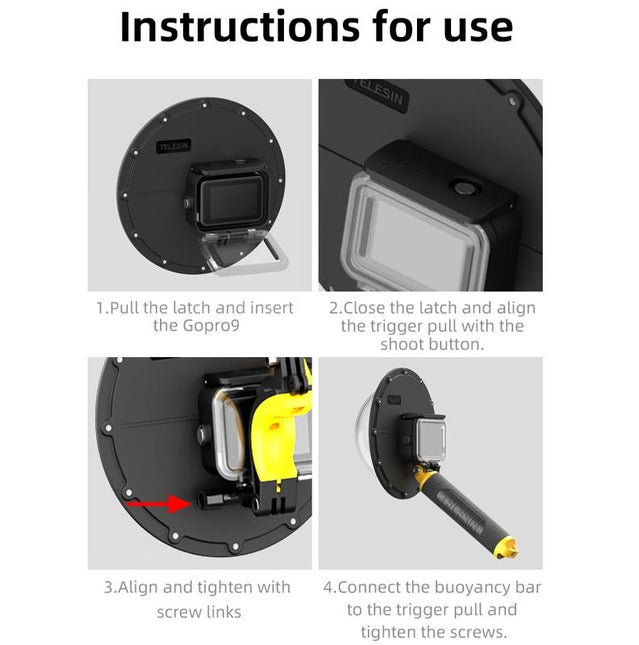 Instructions for use

TELESIN

TELESIN

1.Pull the latch and insert the Gopro9

2.Close the latch and align the trigger pull with the shoot button.

TELESIN

3.Align and tighten with screw links

4.Connect the buoyancy bar to the trigger pull and tighten the screws.