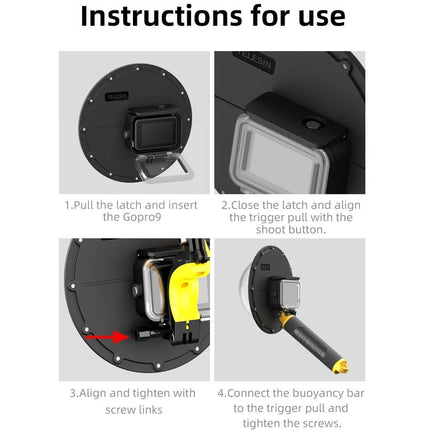 Instructions for use

TELESIN

TELESIN

1.Pull the latch and insert the Gopro9

2.Close the latch and align the trigger pull with the shoot button.

3.Align and tighten with screw links

4.Connect the buoyancy bar to the trigger pull and tighten the screws.