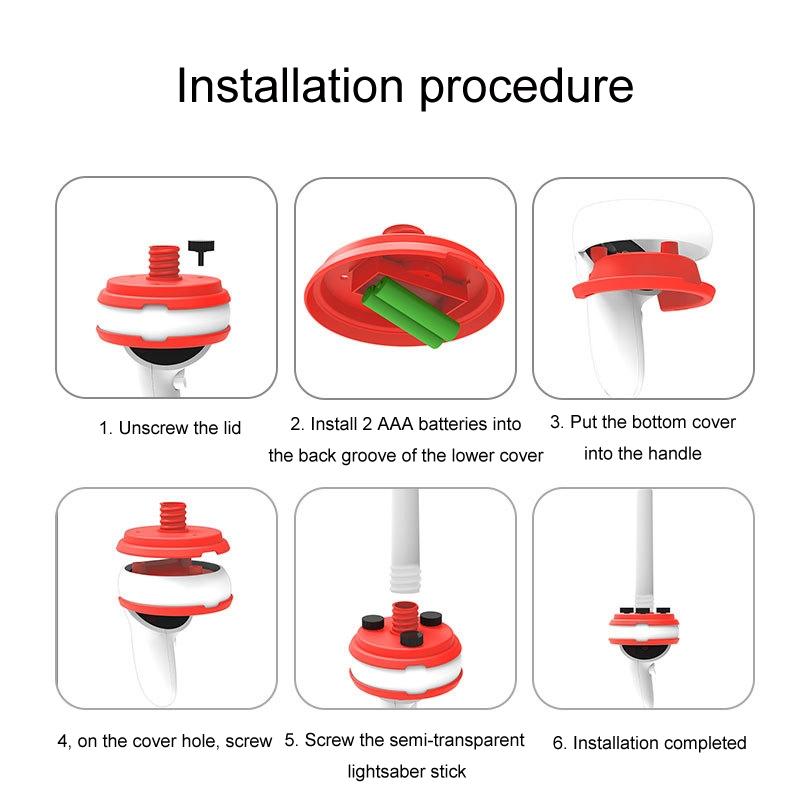 Installation procedure

1. Unscrew the lid

2. Install 2 AAA batteries into the back groove of the lower cover

3. Put the bottom cover into the handle

4, on the cover hole, screw

5. Screw the semi-transparent lightsaber stick

6. Installation completed