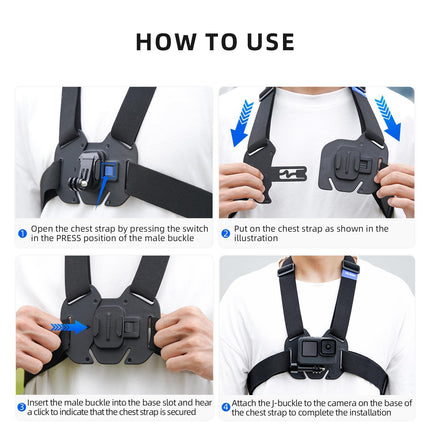 HOW TO USE

1 Open the chest strap by pressing the switch in the PRESS position of the male buckle

2 Put on the chest strap as shown in the illustration

3 Insert the male buckle into the base slot and hear a click to indicate that the chest strap is secured

4 Attach the J-buckle to the camera on the base of the chest strap to complete the installation