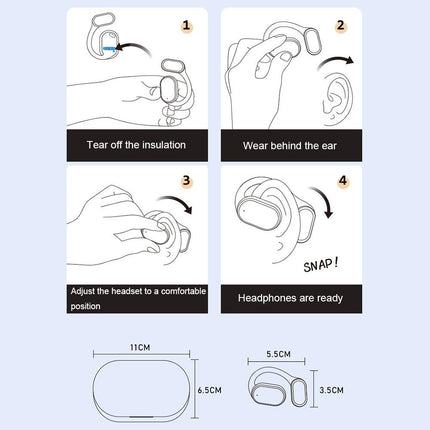 1

Tear off the insulation

2

Wear behind the ear

3

Adjust the headset to a comfortable position

4

SNAP!

Headphones are ready

11CM

6.5CM

5.5CM

3.5CM