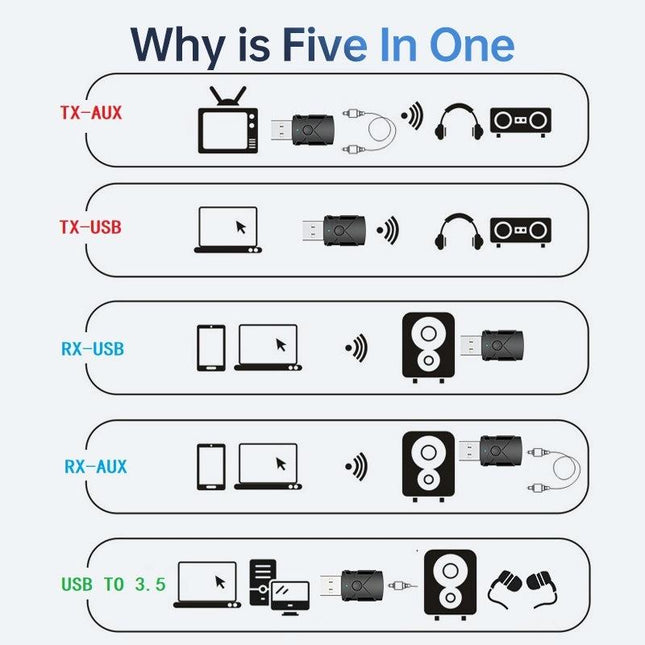 Why is Five In One

TX-AUX

TX-USB

RX-USB

RX-AUX

USB TO 3.5