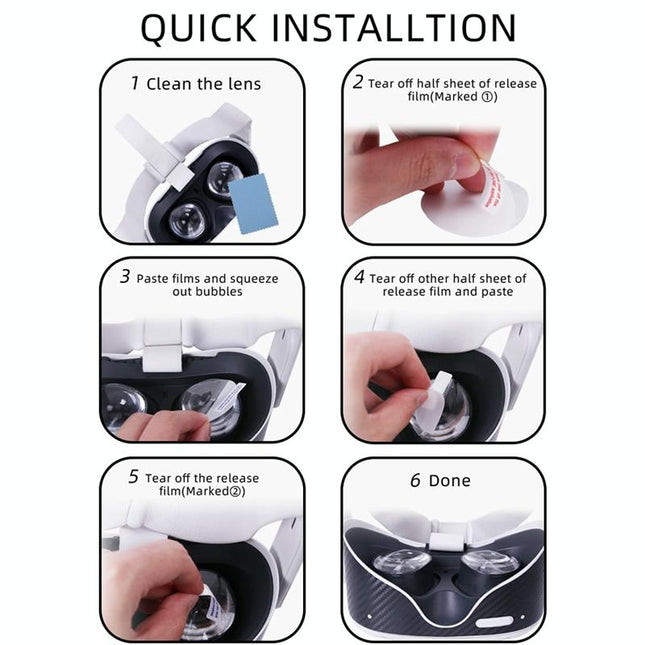 QUICK INSTALLTION

1 Clean the lens

2 Tear off half sheet of release film(Marked ①)

3 Paste films and squeeze out bubbles

4 Tear off other half sheet of release film and paste

5 Tear off the release film(Marked②)

6 Done