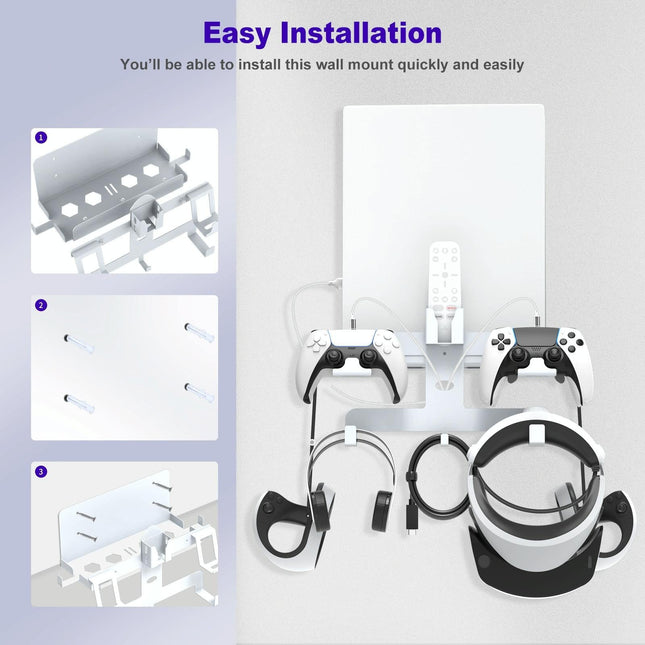 Easy Installation

You'll be able to install this wall mount quickly and easily

1

2

3