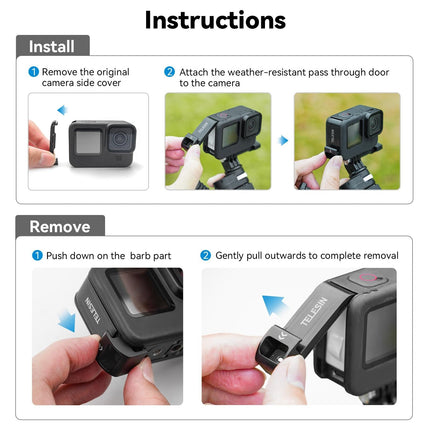 Instructions

Install

1 Remove the original camera side cover

2 Attach the weather-resistant pass through door to the camera

Remove

1 Push down on the barb part

TELESIN

2 Gently pull outwards to complete removal

TELESIN