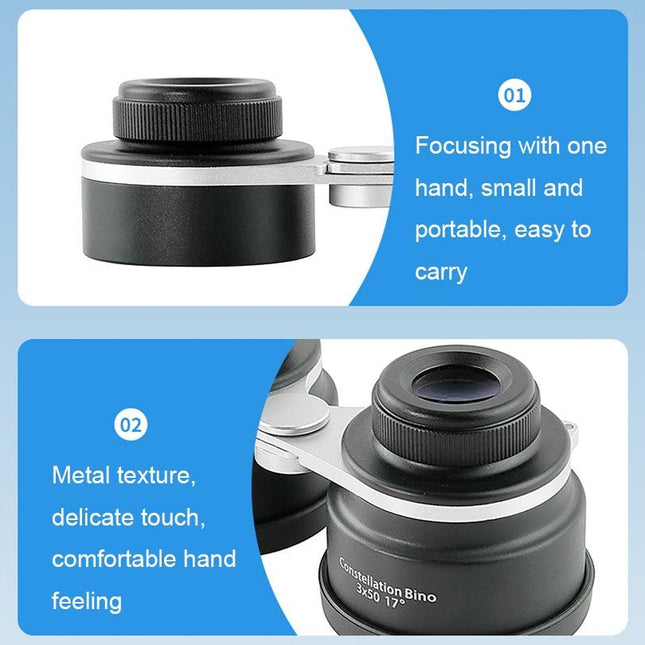 01

Focusing with one hand, small and portable, easy to carry

02

Metal texture, delicate touch, comfortable hand feeling

Constellation Bino
3x50 17°