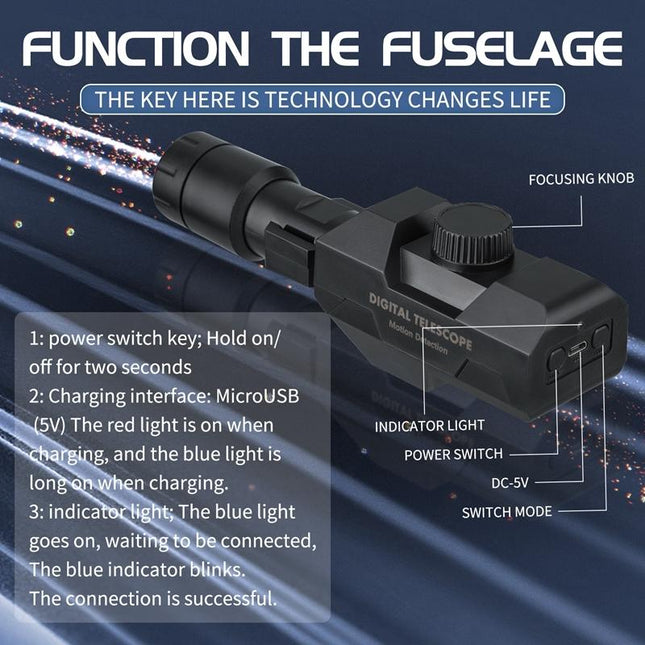 FUNCTION THE FUSELAGE

THE KEY HERE IS TECHNOLOGY CHANGES LIFE

FOCUSING KNOB

DIGITAL TELESCOPE
Motion Detection

1: power switch key; Hold on/off for two seconds
2: Charging interface: MicroUSB (5V) The red light is on when charging, and the blue light is long on when charging.
3: indicator light; The blue light goes on, waiting to be connected, The blue indicator blinks. The connection is successful.

INDICATOR LIGHT
POWER SWITCH
DC-5V
SWITCH MODE