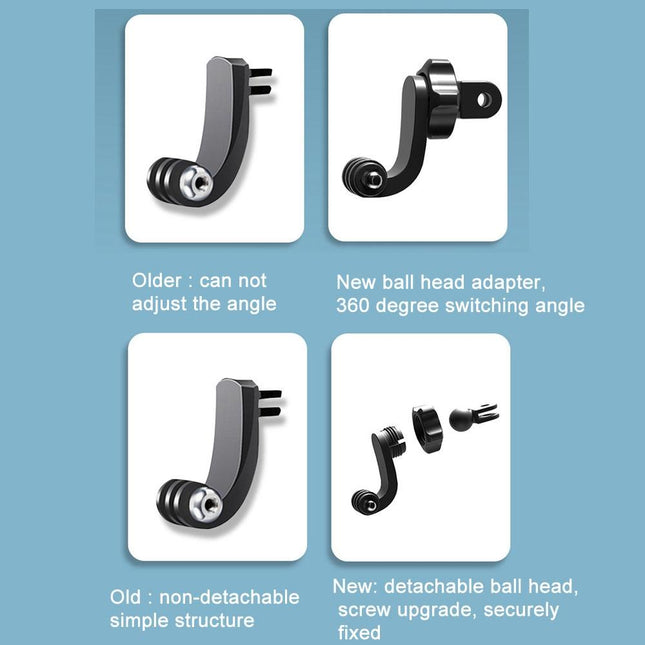 Older : can not adjust the angle

New ball head adapter, 360 degree switching angle

Old : non-detachable simple structure

New: detachable ball head, screw upgrade, securely fixed