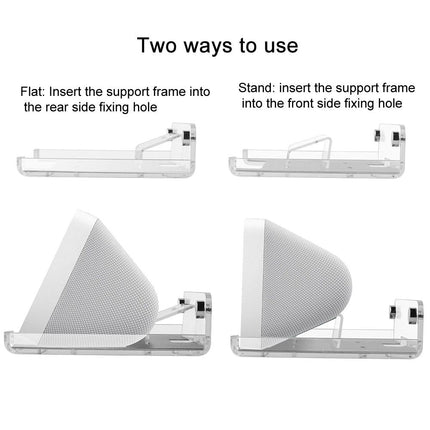 Two ways to use

Flat: Insert the support frame into the rear side fixing hole

Stand: insert the support frame into the front side fixing hole