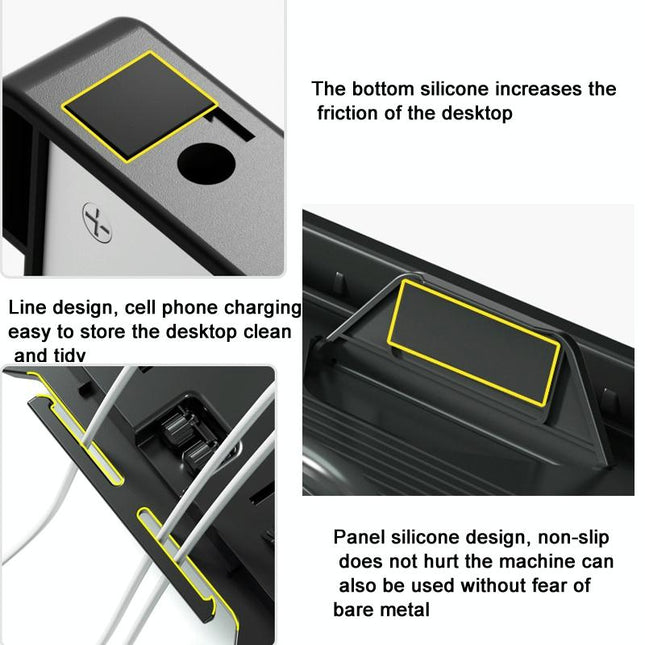 The bottom silicone increases the friction of the desktop

Line design, cell phone charging easy to store the desktop clean and tidy

Panel silicone design, non-slip does not hurt the machine can also be used without fear of bare metal