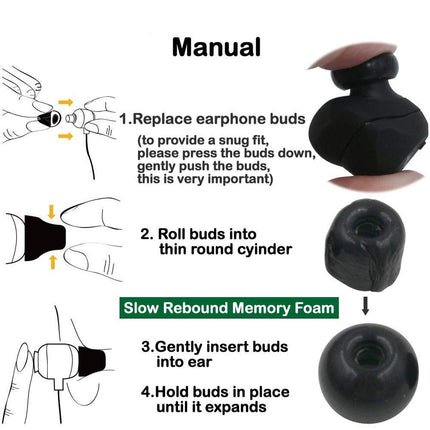 Manual

1.Replace earphone buds

(to provide a snug fit, please press the buds down, gently push the buds, this is very important)

2. Roll buds into thin round cyinder

Slow Rebound Memory Foam

3.Gently insert buds into ear

4.Hold buds in place until it expands