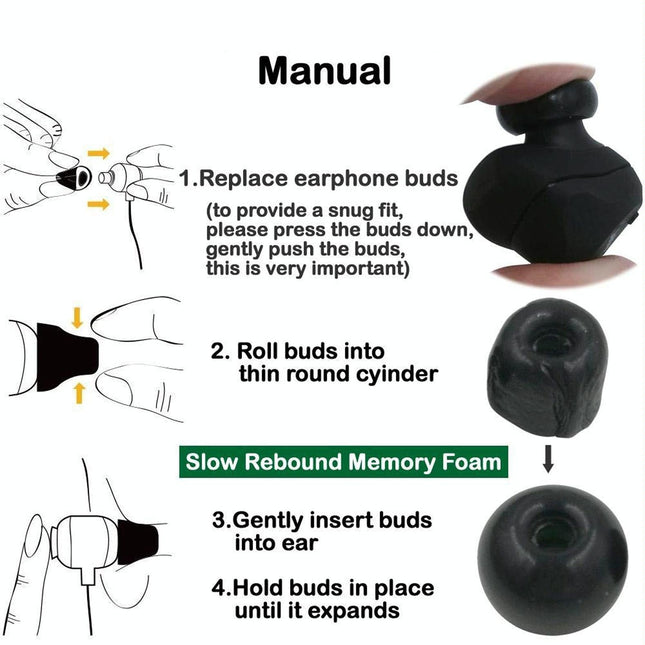 Manual

1.Replace earphone buds

(to provide a snug fit, please press the buds down, gently push the buds, this is very important)

2. Roll buds into thin round cyinder

Slow Rebound Memory Foam

3.Gently insert buds into ear

4.Hold buds in place until it expands