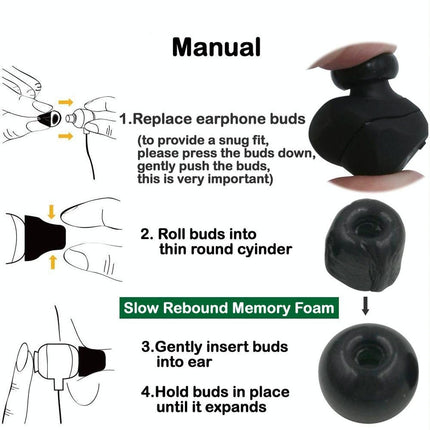 Manual

1.Replace earphone buds

(to provide a snug fit, please press the buds down, gently push the buds, this is very important)

2. Roll buds into thin round cyinder

Slow Rebound Memory Foam

3.Gently insert buds into ear

4.Hold buds in place until it expands