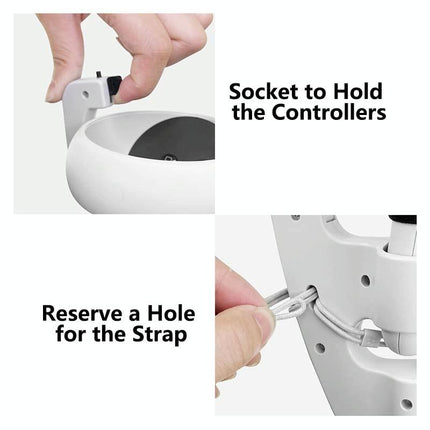 Socket to Hold the Controllers

Reserve a Hole for the Strap