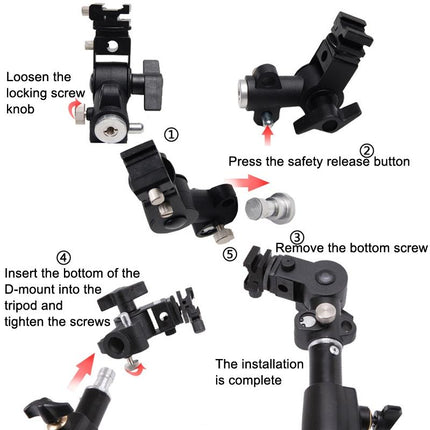 Loosen the locking screw knob

①

②

Press the safety release button

③

Remove the bottom screw

④

Insert the bottom of the D-mount into the tripod and tighten the screws

⑤

The installation is complete