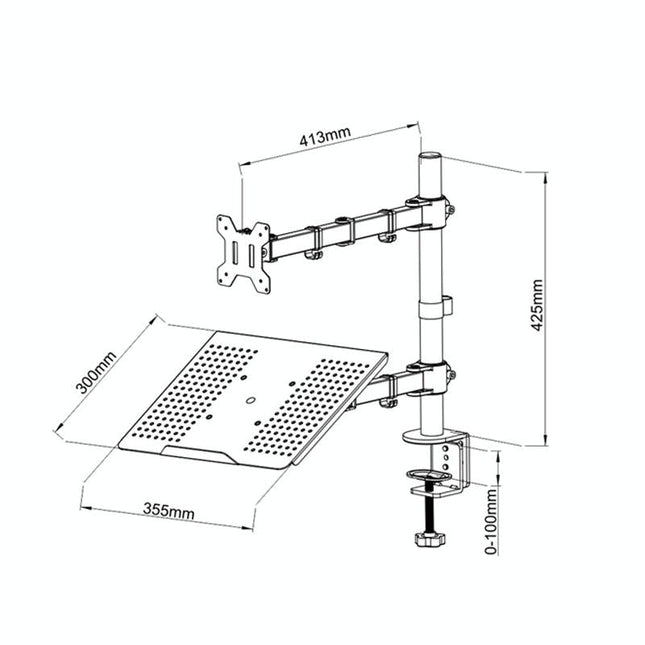 413mm

425mm

300mm

355mm

0-100mm