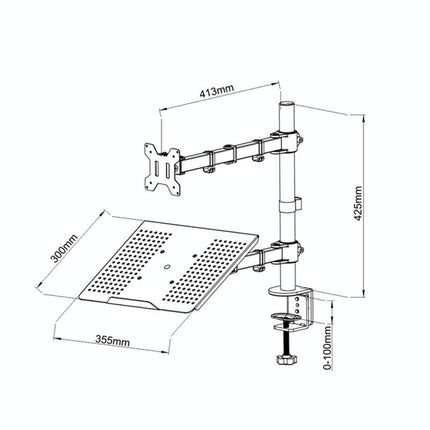 413mm

425mm

300mm

355mm

0-100mm