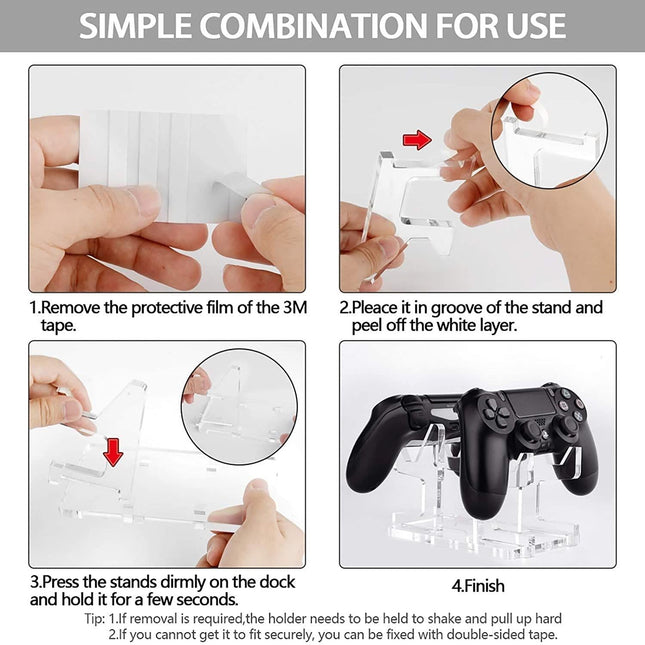 SIMPLE COMBINATION FOR USE

1.Remove the protective film of the 3M tape.

2.Pleace it in groove of the stand and peel off the white layer.

3.Press the stands dirmly on the dock and hold it for a few seconds.

4.Finish

Tip: 1.If removal is required,the holder needs to be held to shake and pull up hard
2.If you cannot get it to fit securely, you can be fixed with double-sided tape.