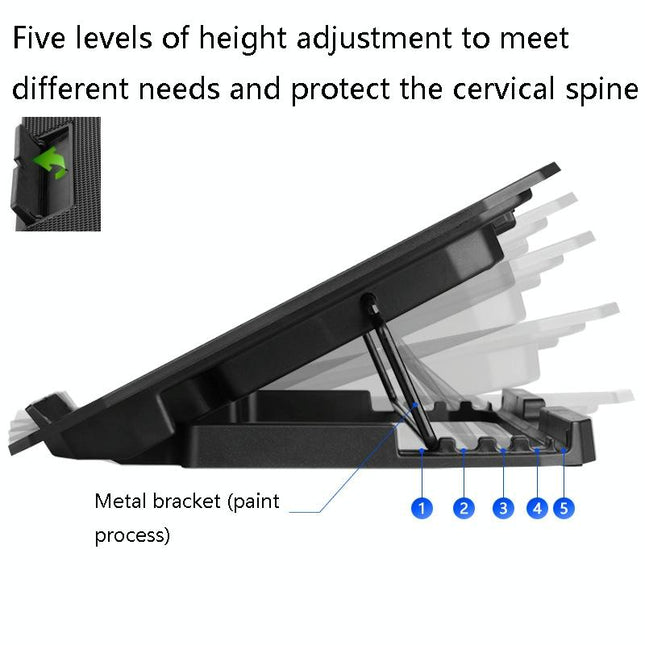 Five levels of height adjustment to meet different needs and protect the cervical spine

Metal bracket (paint process)

1 2 3 4 5