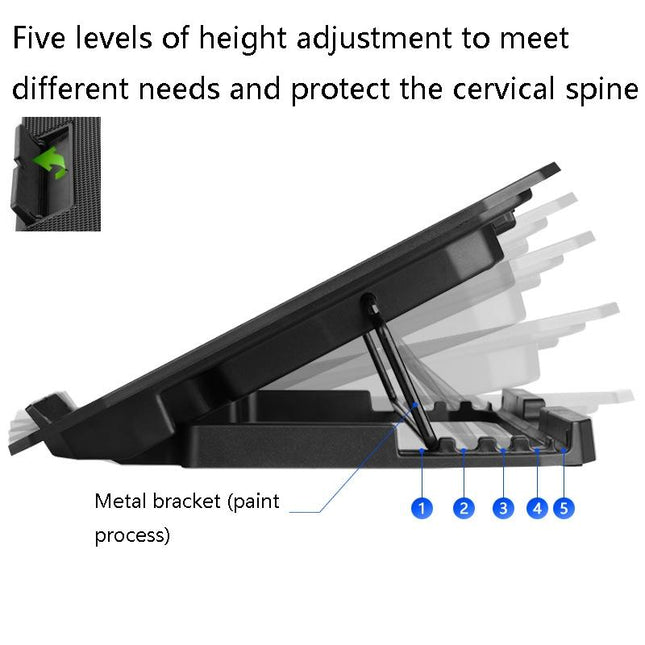 Five levels of height adjustment to meet different needs and protect the cervical spine

Metal bracket (paint process)

1 2 3 4 5