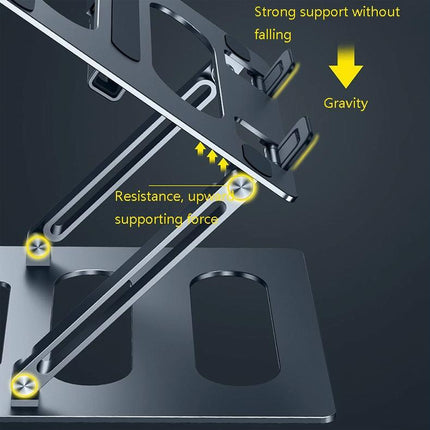 Strong support without falling

Gravity

Resistance, upward supporting force