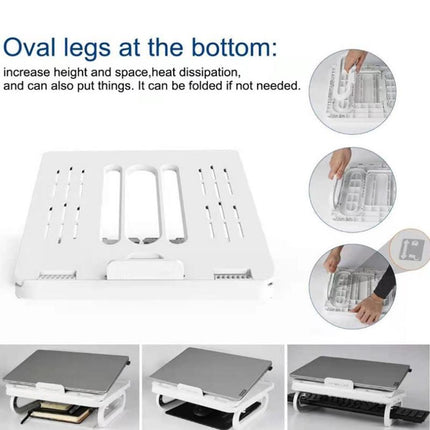 Oval legs at the bottom:

increase height and space,heat dissipation, and can also put things. It can be folded if not needed.