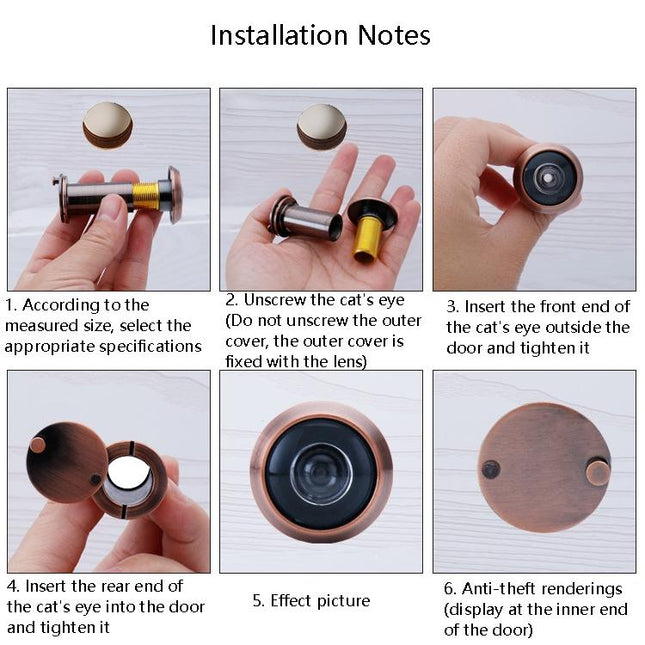 Installation Notes

1. According to the measured size, select the appropriate specifications

2. Unscrew the cat's eye (Do not unscrew the outer cover, the outer cover is fixed with the lens)

3. Insert the front end of the cat's eye outside the door and tighten it

4. Insert the rear end of the cat's eye into the door and tighten it

5. Effect picture

6. Anti-theft renderings (display at the inner end of the door)