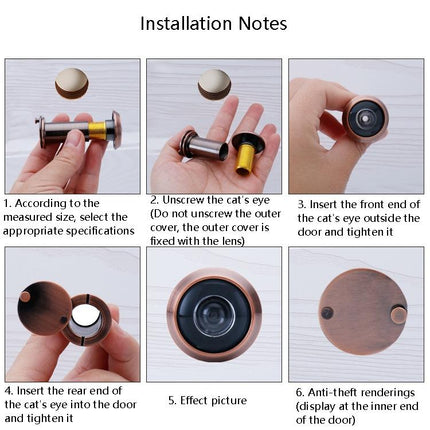 Installation Notes

1. According to the measured size, select the appropriate specifications

2. Unscrew the cat's eye (Do not unscrew the outer cover, the outer cover is fixed with the lens)

3. Insert the front end of the cat's eye outside the door and tighten it

4. Insert the rear end of the cat's eye into the door and tighten it

5. Effect picture

6. Anti-theft renderings (display at the inner end of the door)