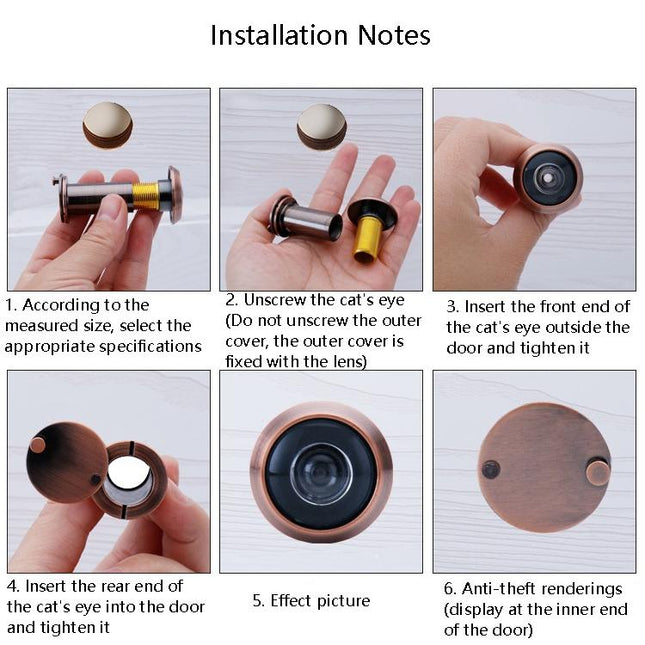 Installation Notes

1. According to the measured size, select the appropriate specifications

2. Unscrew the cat's eye (Do not unscrew the outer cover, the outer cover is fixed with the lens)

3. Insert the front end of the cat's eye outside the door and tighten it

4. Insert the rear end of the cat's eye into the door and tighten it

5. Effect picture

6. Anti-theft renderings (display at the inner end of the door)