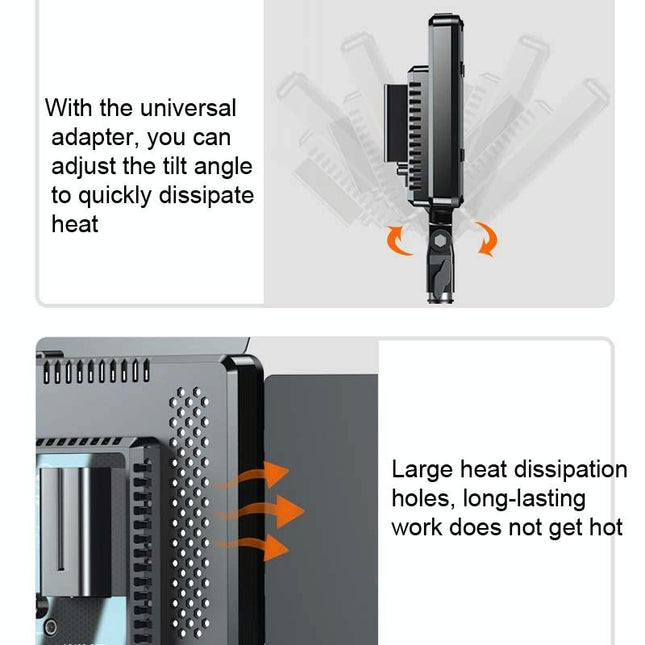 With the universal adapter, you can adjust the tilt angle to quickly dissipate heat

Large heat dissipation holes, long-lasting work does not get hot