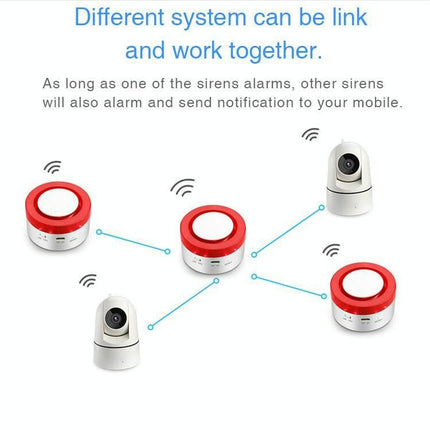 Different system can be link and work together.

As long as one of the sirens alarms, other sirens will also alarm and send notification to your mobile.