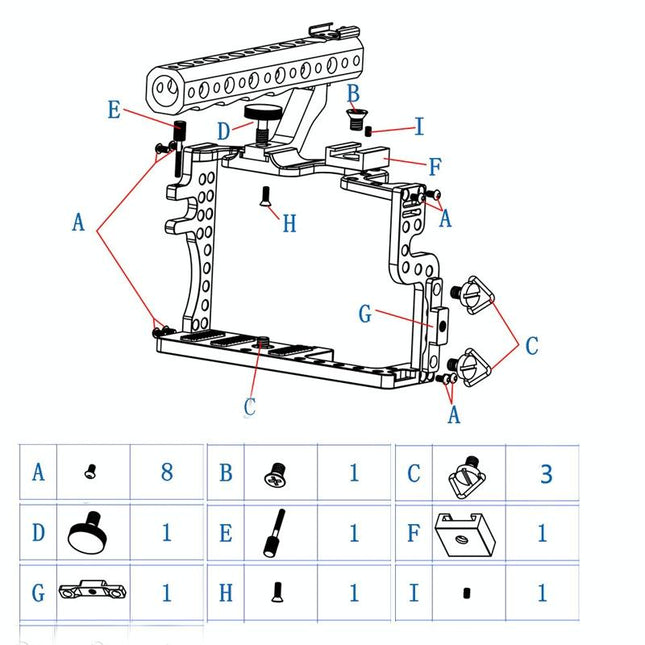 E
D
B
I
F
A
H
A
G
C
C
A

| A | | 8 | B | | 1 | C | | 3 |
|---|---|---|---|---|---|---|---|---|
| D | | 1 | E | | 1 | F | | 1 |
| G | | 1 | H | | 1 | I | | 1 |