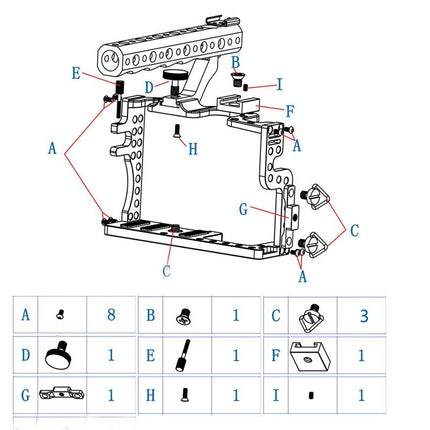 E
D
B
I
F
A
H
A
G
C
C
A

| A | | 8 | B | | 1 | C | | 3 |
|---|---|---|---|---|---|---|---|---|
| D | | 1 | E | | 1 | F | | 1 |
| G | | 1 | H | | 1 | I | | 1 |