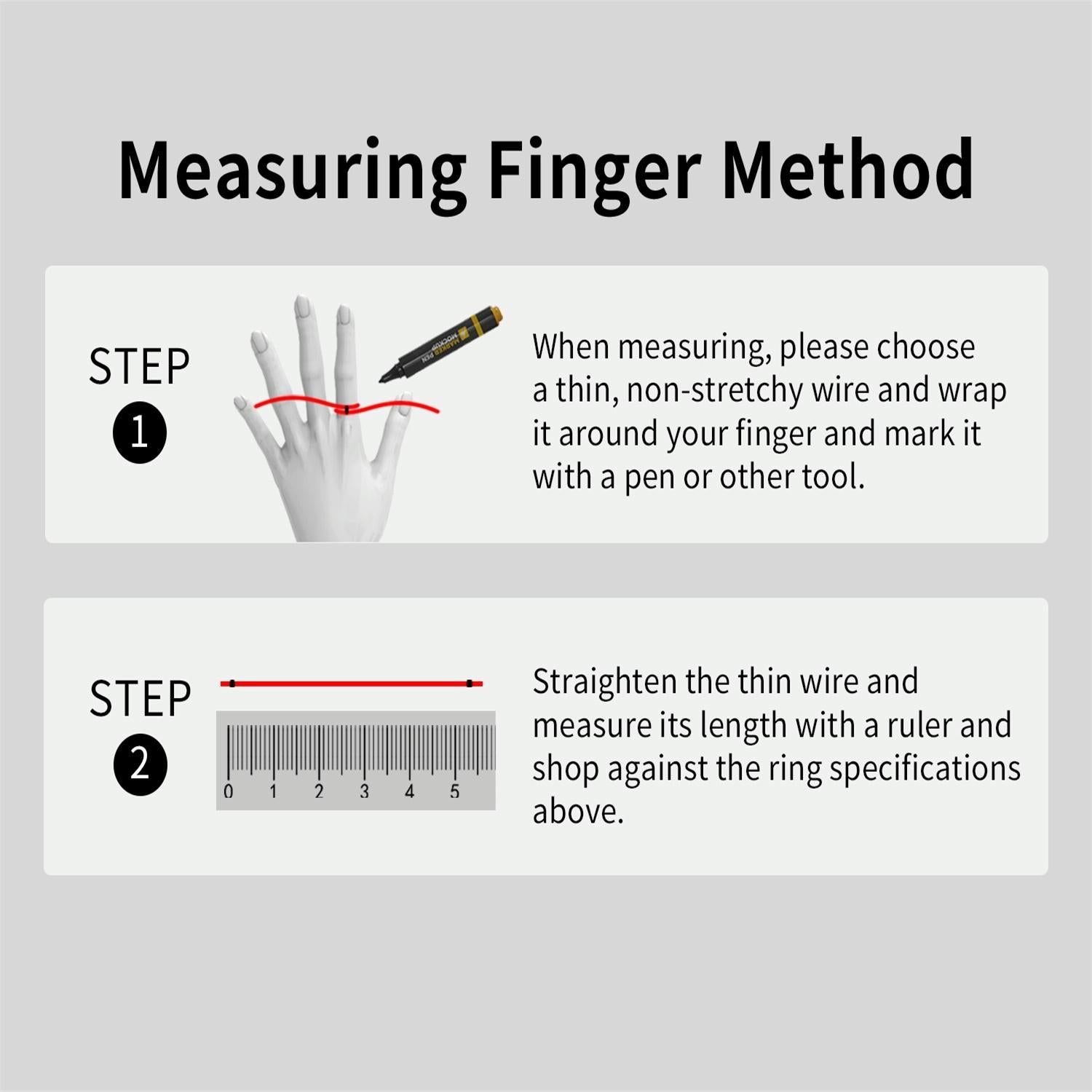 Measuring Finger Method

STEP
1

MOCKUP
MARKER PEN

When measuring, please choose a thin, non-stretchy wire and wrap it around your finger and mark it with a pen or other tool.

STEP
2

0 1 2 3 4 5

Straighten the thin wire and measure its length with a ruler and shop against the ring specifications above.