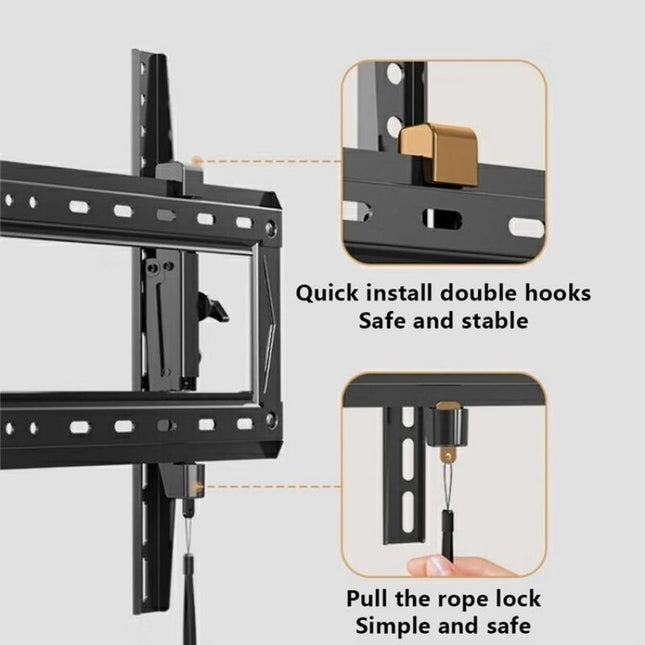 Quick install double hooks
Safe and stable

Pull the rope lock
Simple and safe