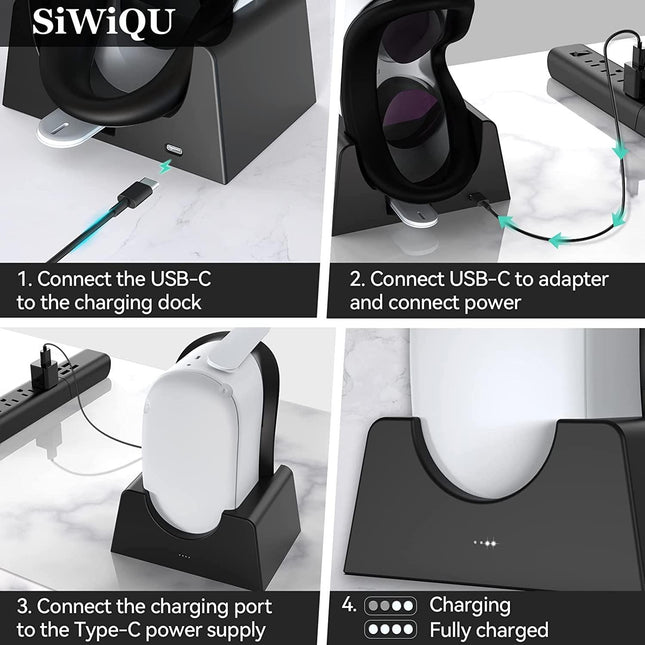 SiWiQU

1. Connect the USB-C to the charging dock

2. Connect USB-C to adapter and connect power

3. Connect the charging port to the Type-C power supply

4. Charging
Fully charged