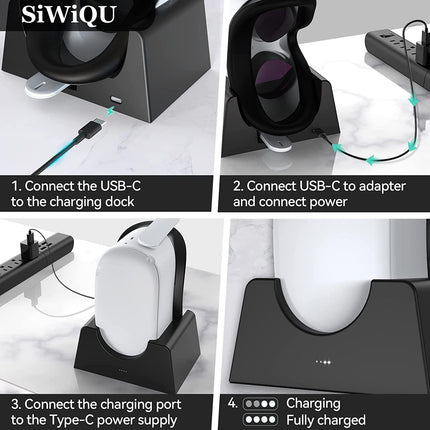 SiWiQU

1. Connect the USB-C to the charging dock

2. Connect USB-C to adapter and connect power

3. Connect the charging port to the Type-C power supply

4. Charging
Fully charged