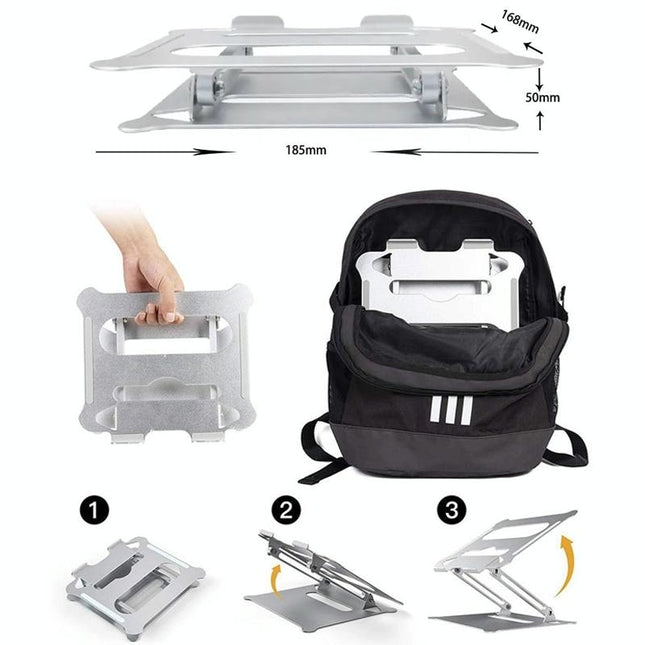 168mm

50mm

185mm

1

2

3