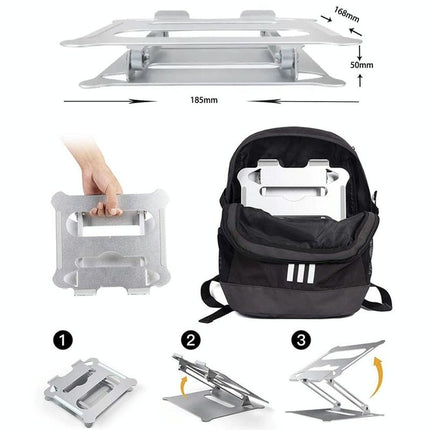 168mm

50mm

185mm

1

2

3