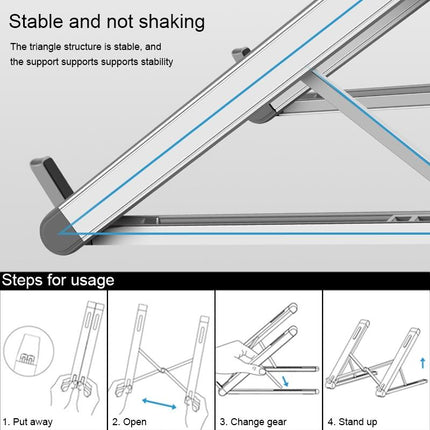 Stable and not shaking

The triangle structure is stable, and the support supports supports stability

Steps for usage

1. Put away

2. Open

3. Change gear

4. Stand up